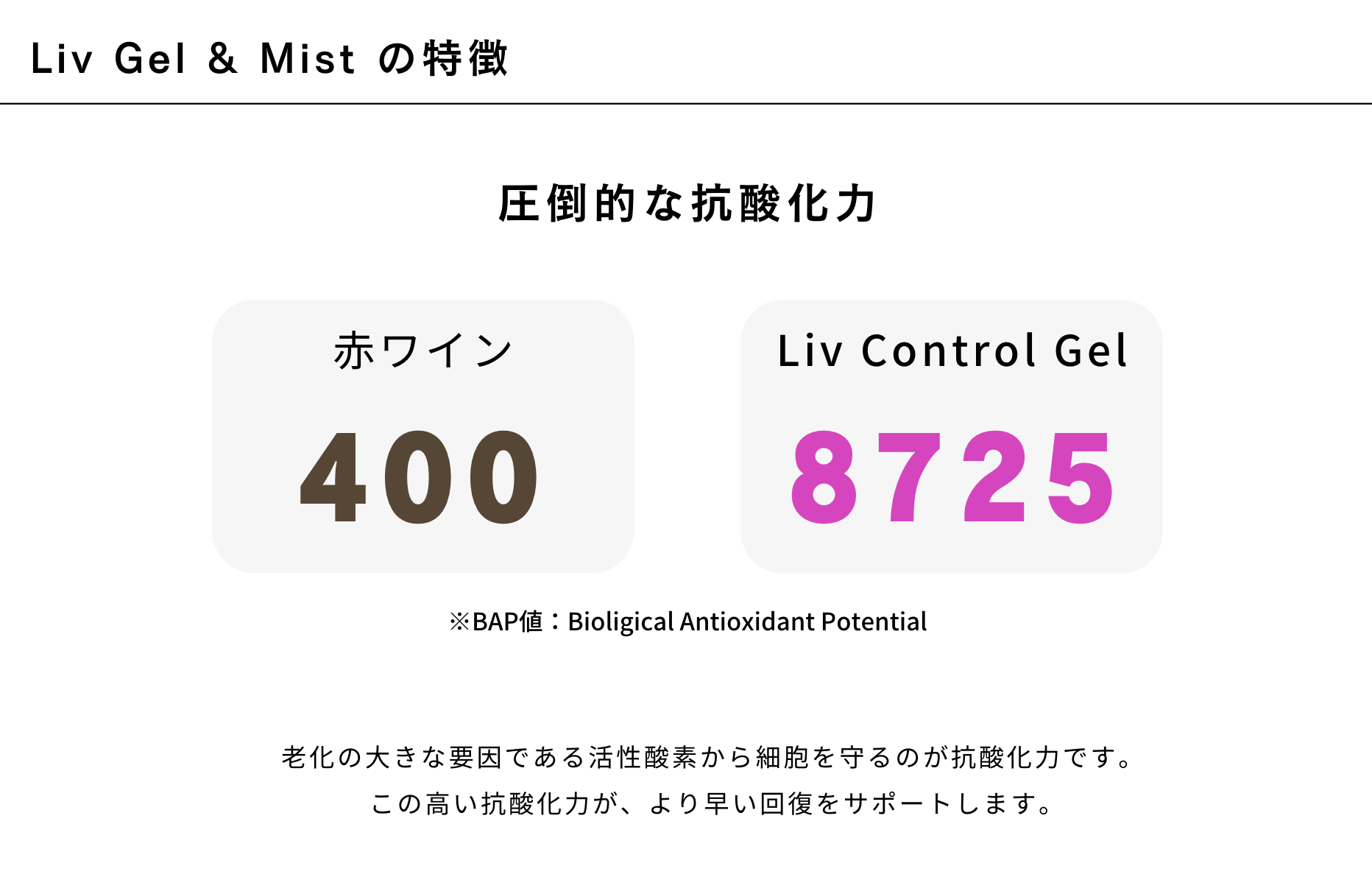 Liv Gel & Mist の特徴

圧倒的な抗酸化力

赤ワイン

400

Liv Control Gel

8725

※BAP値：Bioligical Antioxidant Potential

老化の大きな要因である活性酸素から細胞を守るのが抗酸化力です。
この高い抗酸化力が、より早い回復をサポートします。